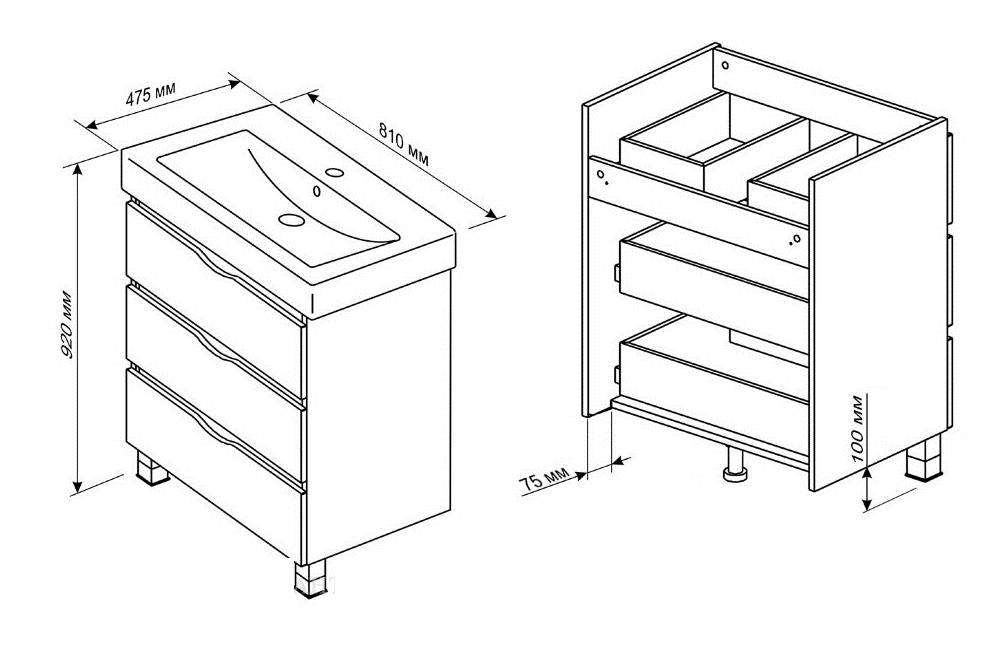 475 мм
810 мм
920 мм
75 мм
100 мм