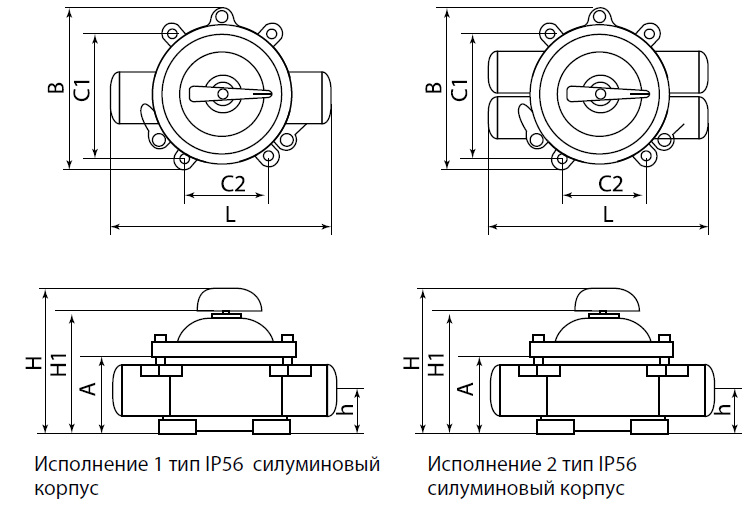 B
C1
C2
L

B
C1
C2
L

H
H1
A
h

H
H1
A
h

Исполнение 1 тип IP56 силуминовый корпус

Исполнение 2 тип IP56 силуминовый корпус