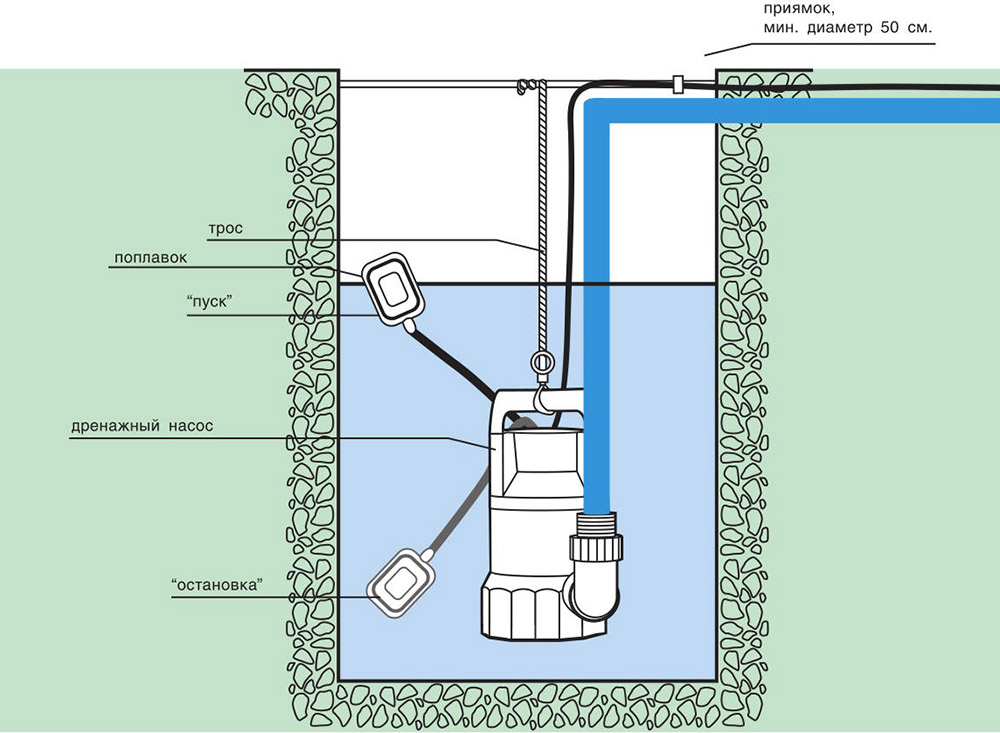 приямок,
мин. диаметр 50 см.

трос

поплавок

"пуск"

дренажный насос

"остановка"