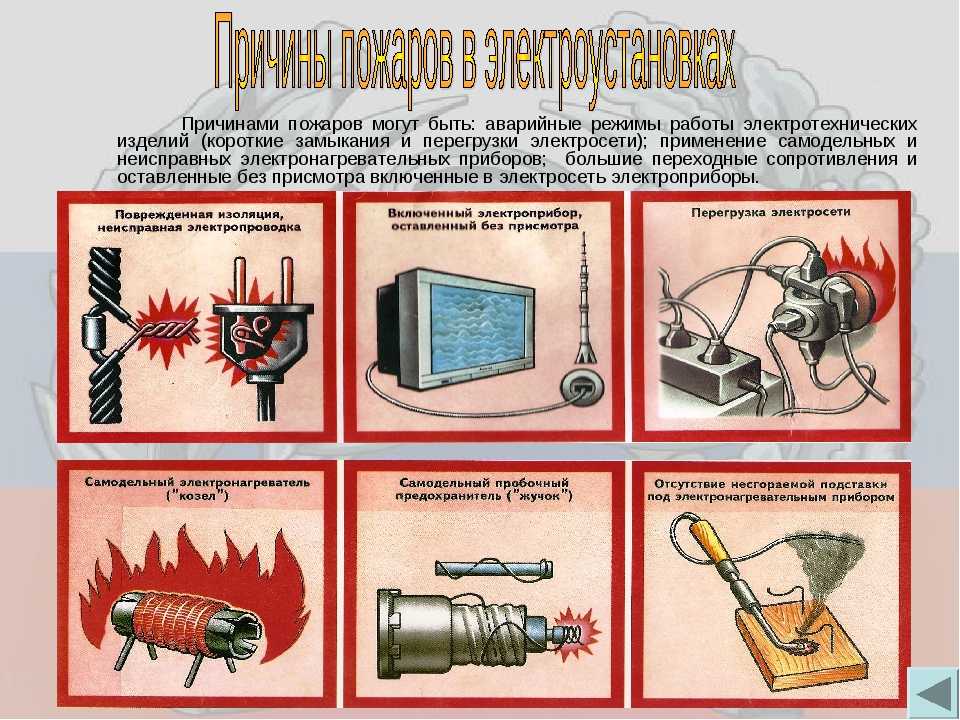 Причины пожаров в электроустановках

Причинами пожаров могут быть: аварийные режимы работы электротехнических изделий (короткие замыкания и перегрузки электросети); применение самодельных и неисправных электронагревательных приборов; большие переходные сопротивления и оставленные без присмотра включенные в электросеть электроприборы.

Поврежденная изоляция, неисправная электропроводка

Включенный электроприбор, оставленный без присмотра

Перегрузка электросети

Самодельный электронагреватель ("козел")

Самодельный пробочный предохранитель ("жучок")

Отсутствие несгораемой подставки под электронагревательным прибором